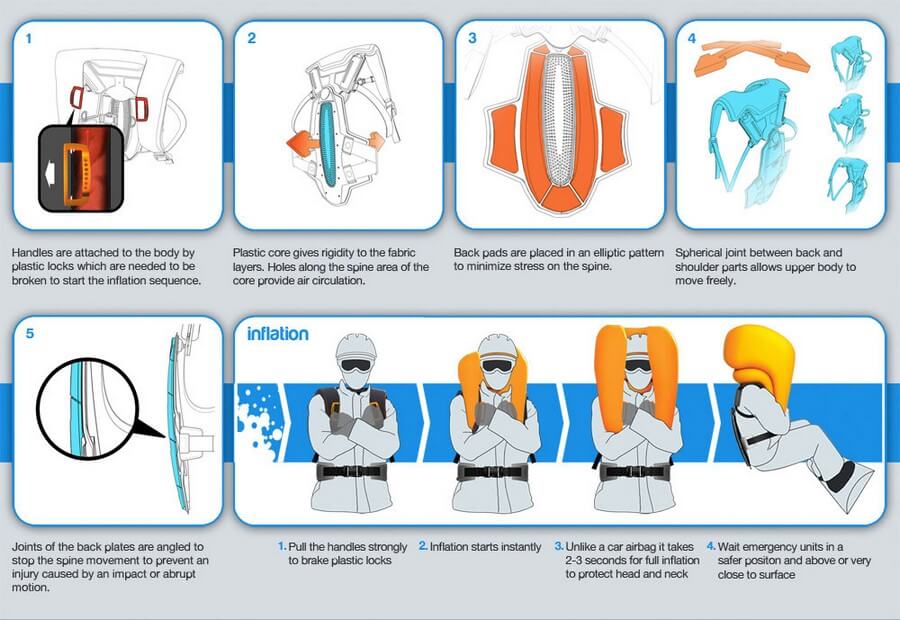 1

Handles are attached to the body by plastic locks which are needed to be broken to start the inflation sequence.

2

Plastic core gives rigidity to the fabric layers. Holes along the spine area of the core provide air circulation.

3

Back pads are placed in an elliptic pattern to minimize stress on the spine.

4

Spherical joint between back and shoulder parts allows upper body to move freely.

5

Joints of the back plates are angled to stop the spine movement to prevent an injury caused by an impact or abrupt motion.

inflation

1. Pull the handles strongly to brake plastic locks

2. Inflation starts instantly

3. Unlike a car airbag it takes 2-3 seconds for full inflation to protect head and neck

4. Wait emergency units in a safer positon and above or very close to surface