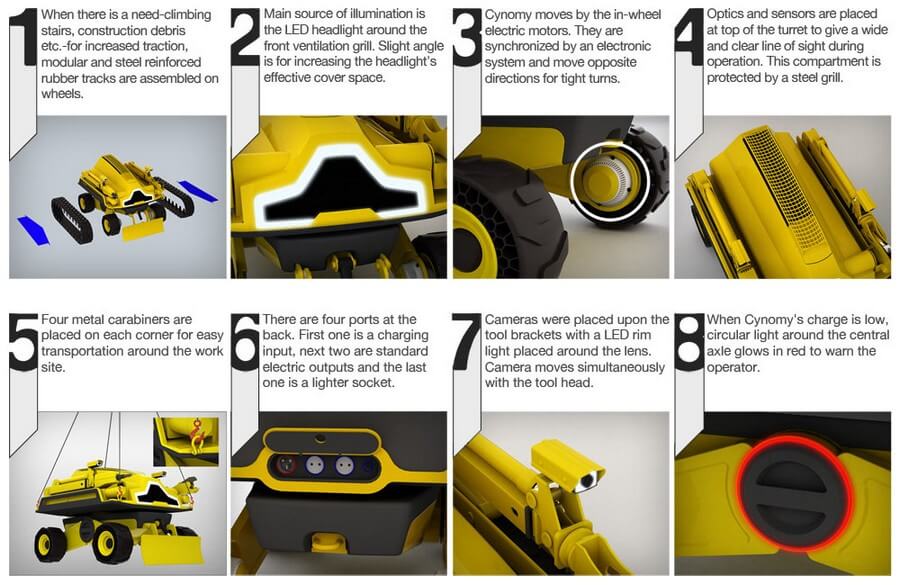 1
When there is a need-climbing stairs, construction debris etc.-for increased traction, modular and steel reinforced rubber tracks are assembled on wheels.

2
Main source of illumination is the LED headlight around the front ventilation grill. Slight angle is for increasing the headlight's effective cover space.

3
Cynomy moves by the in-wheel electric motors. They are synchronized by an electronic system and move opposite directions for tight turns.

4
Optics and sensors are placed at top of the turret to give a wide and clear line of sight during operation. This compartment is protected by a steel grill.

5
Four metal carabiners are placed on each corner for easy transportation around the work site.

6
There are four ports at the back. First one is a charging input, next two are standard electric outputs and the last one is a lighter socket.

7
Cameras were placed upon the tool brackets with a LED rim light placed around the lens. Camera moves simultaneously with the tool head.

8
When Cynomy's charge is low, circular light around the central axle glows in red to warn the operator.